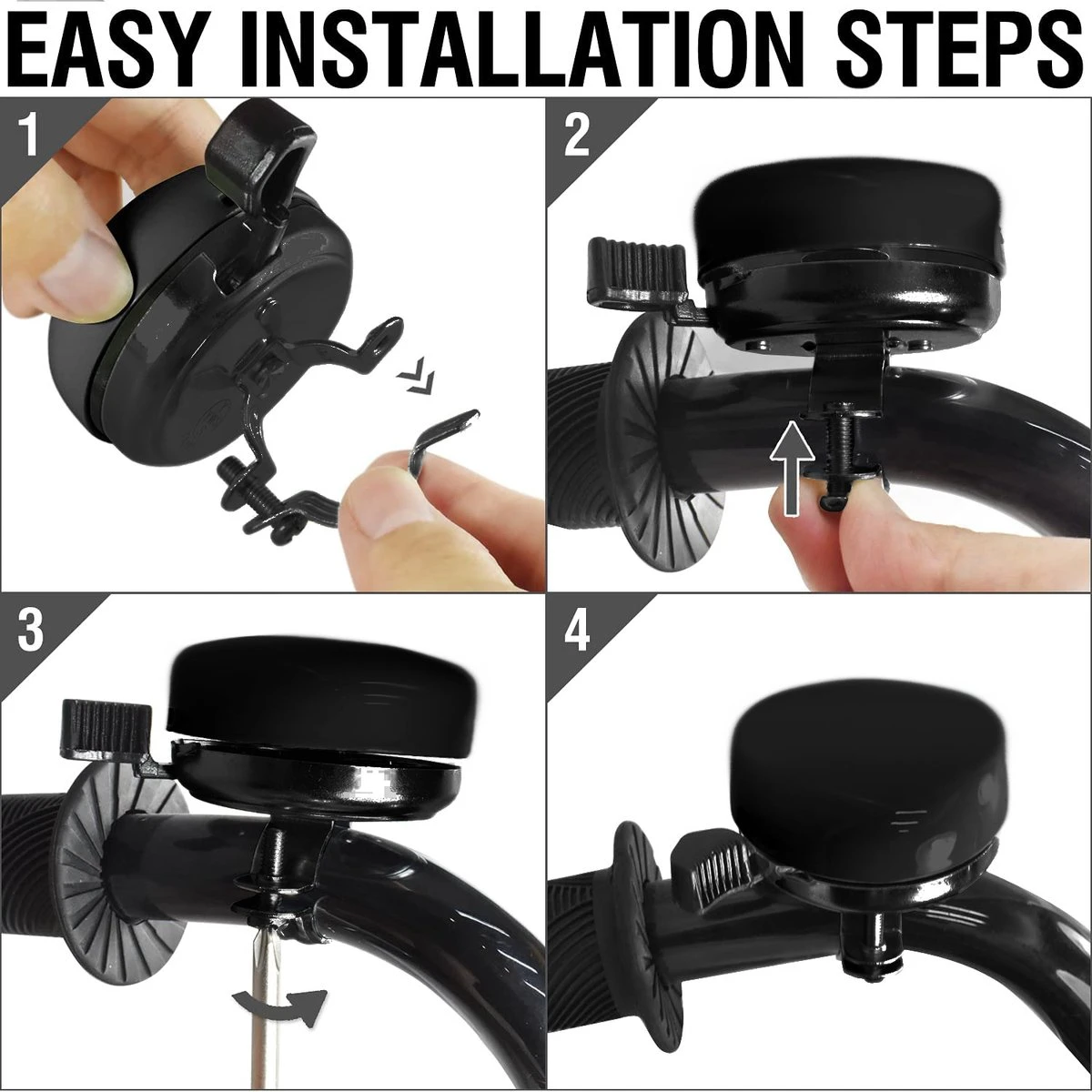 EASY INSTALLATION STEPS

1

2

3

4