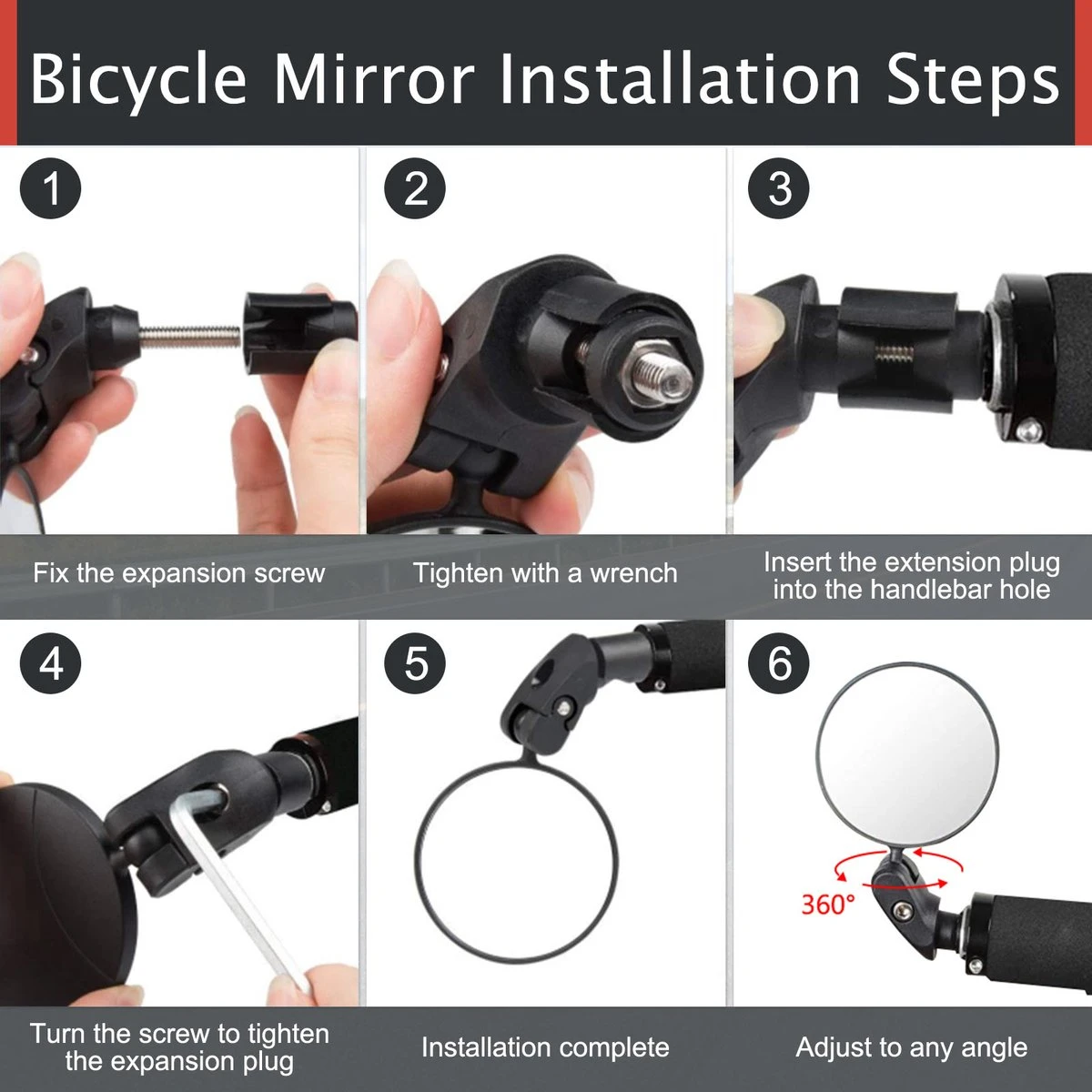 Bicycle Mirror Installation Steps

1

Fix the expansion screw

2

Tighten with a wrench

3

Insert the extension plug into the handlebar hole

4

Turn the screw to tighten the expansion plug

5

Installation complete

6

360°

Adjust to any angle