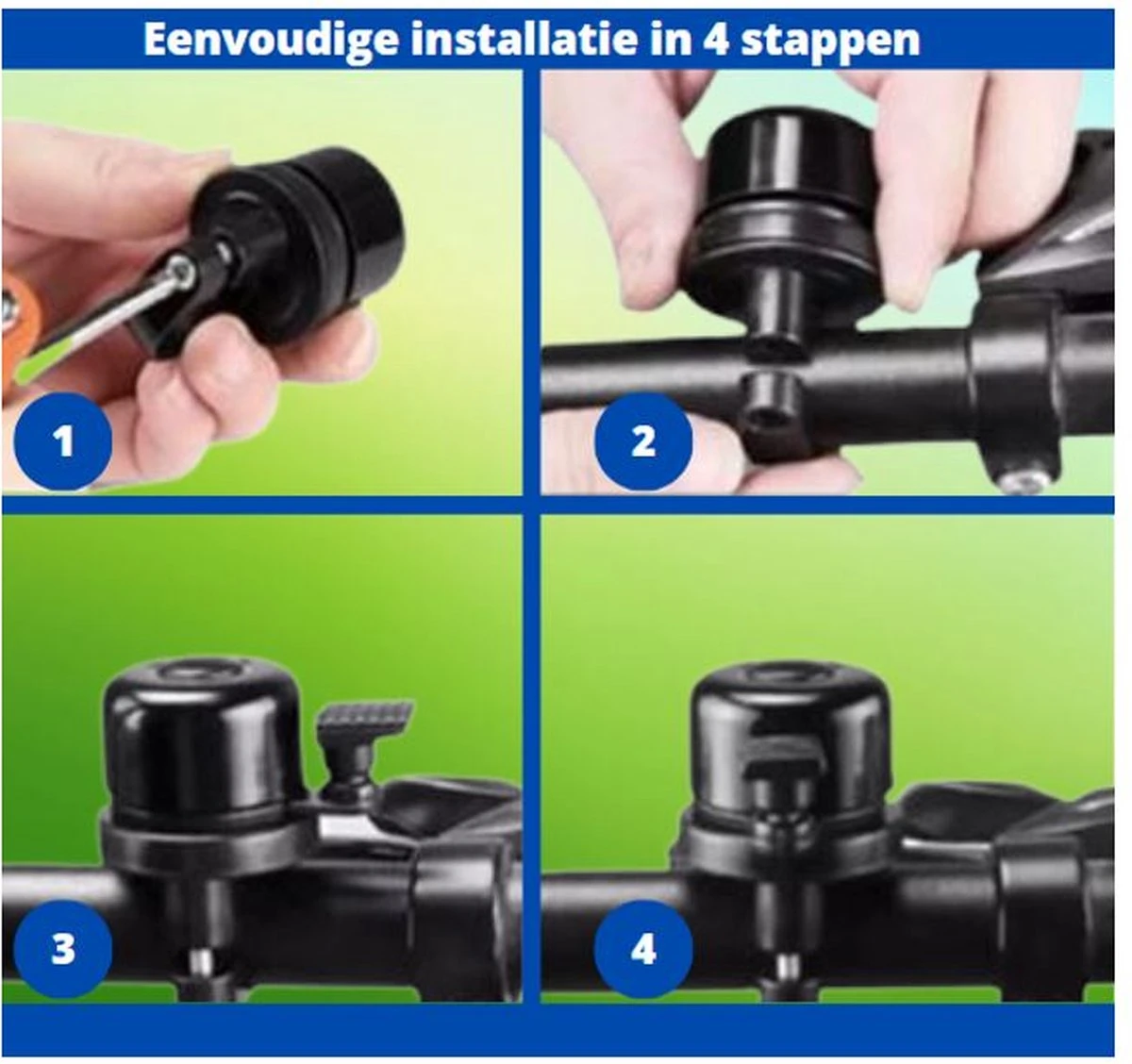 Eenvoudige installatie in 4 stappen

1

2

3

4